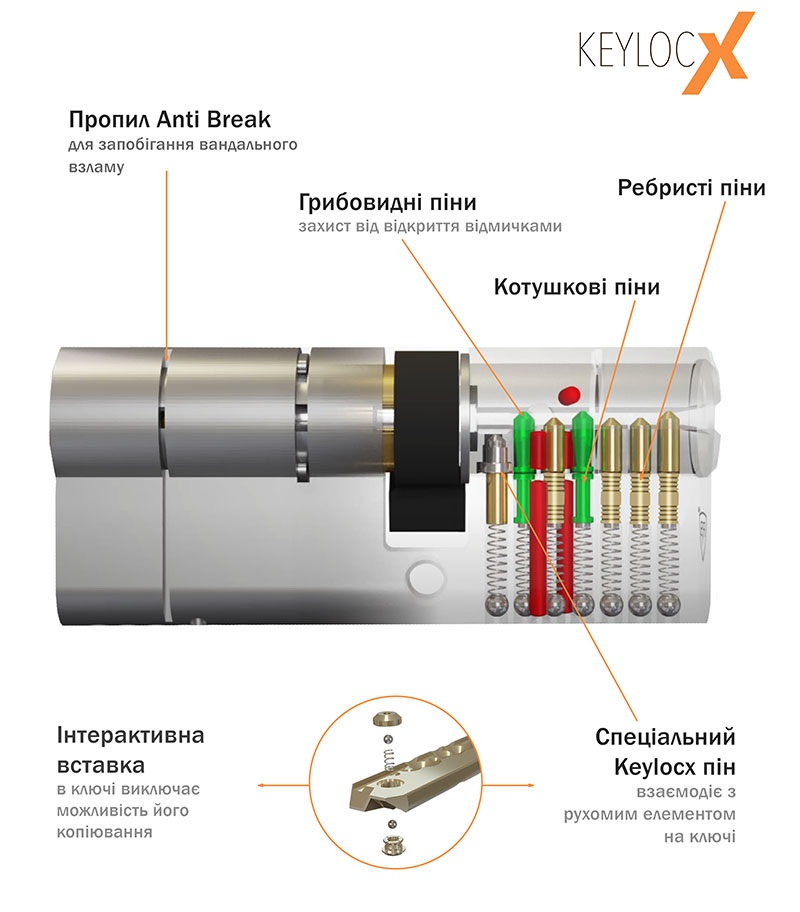 KEYLOCX

Пропил Anti Break
для запобігання вандального взламу

Грибовидні піни
захист від відкриття відмичками

Ребристі піни

Котушкові піни

Інтерактивна вставка
в ключі виключає можливість його копіювання

Спеціальний Keylocx пін
взаємодіє з рухомим елементом на ключі