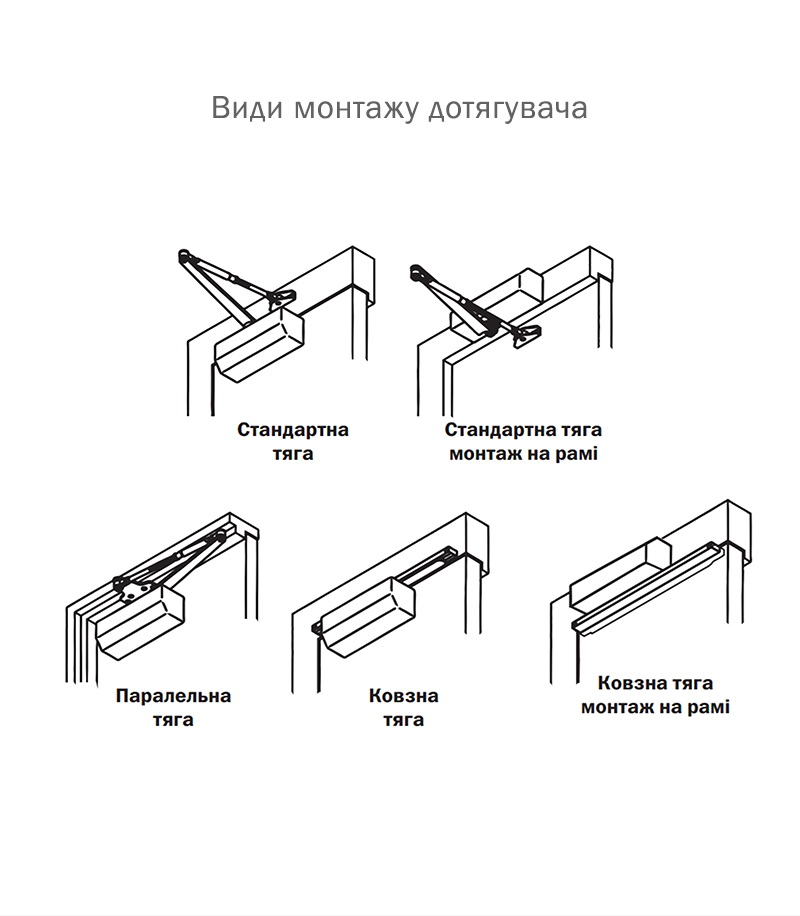 Види монтажу дотягувача

Стандартна тяга

Стандартна тяга монтаж на рамі

Паралельна тяга

Ковзна тяга

Ковзна тяга монтаж на рамі