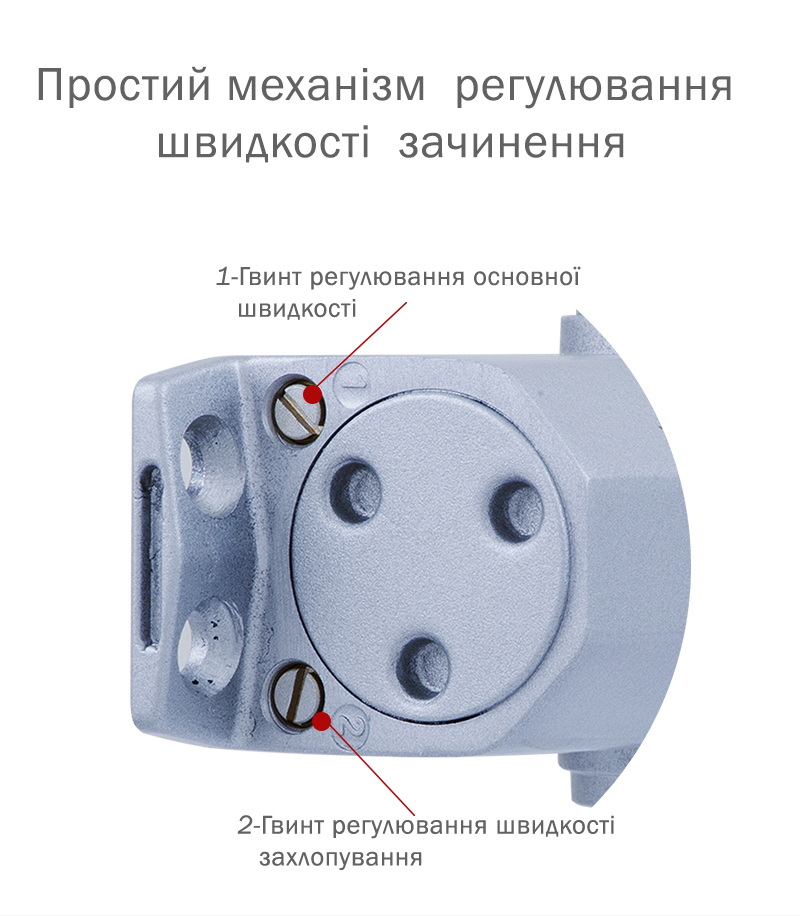 Простий механізм регулювання швидкості зачинення

1-Гвинт регулювання основної швидкості

1

2

2-Гвинт регулювання швидкості захлопування