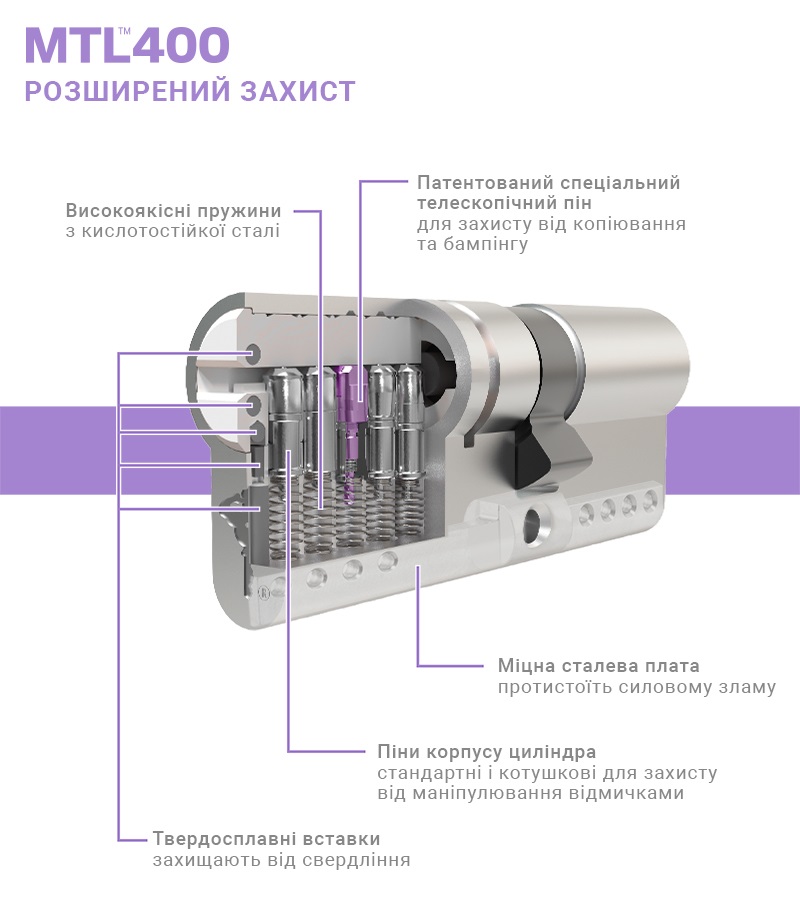 MTL™400
РОЗШИРЕНИЙ ЗАХИСТ

Високоякісні пружини
з кислотостійкої сталі

Патентований спеціальний телескопічний пін
для захисту від копіювання та бампінгу

Міцна сталева плата
протистоїть силовому зламу

Піни корпусу циліндра
стандартні і котушкові для захисту від маніпулювання відмичками

Твердосплавні вставки
захищають від свердління