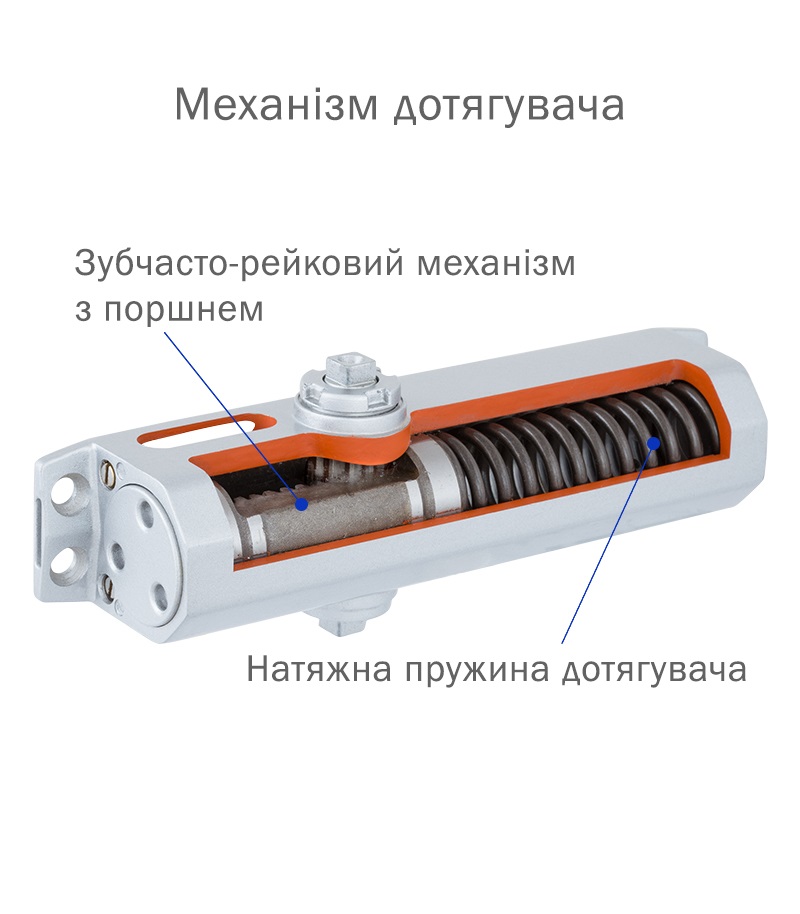 Механізм дотягувача

Зубчасто-рейковий механізм з поршнем

Натяжна пружина дотягувача